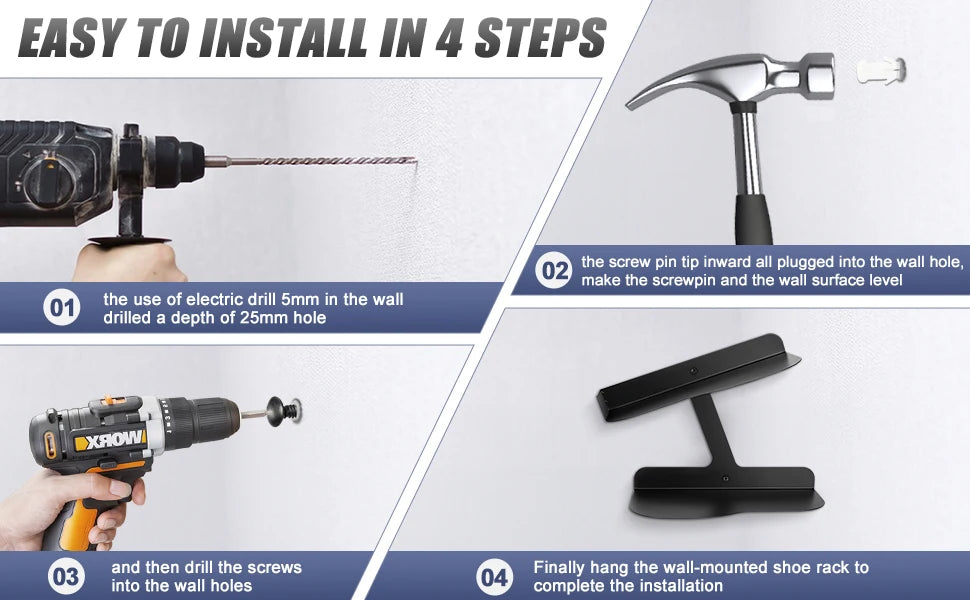 EASY TO INSTALL IN 4 STEPS

01 the use of electric drill 5mm in the wall drilled a depth of 25mm hole

02 the screw pin tip inward all plugged into the wall hole, make the screwpin and the wall surface level

WORX

03 and then drill the screws into the wall holes

04 Finally hang the wall-mounted shoe rack to complete the installation