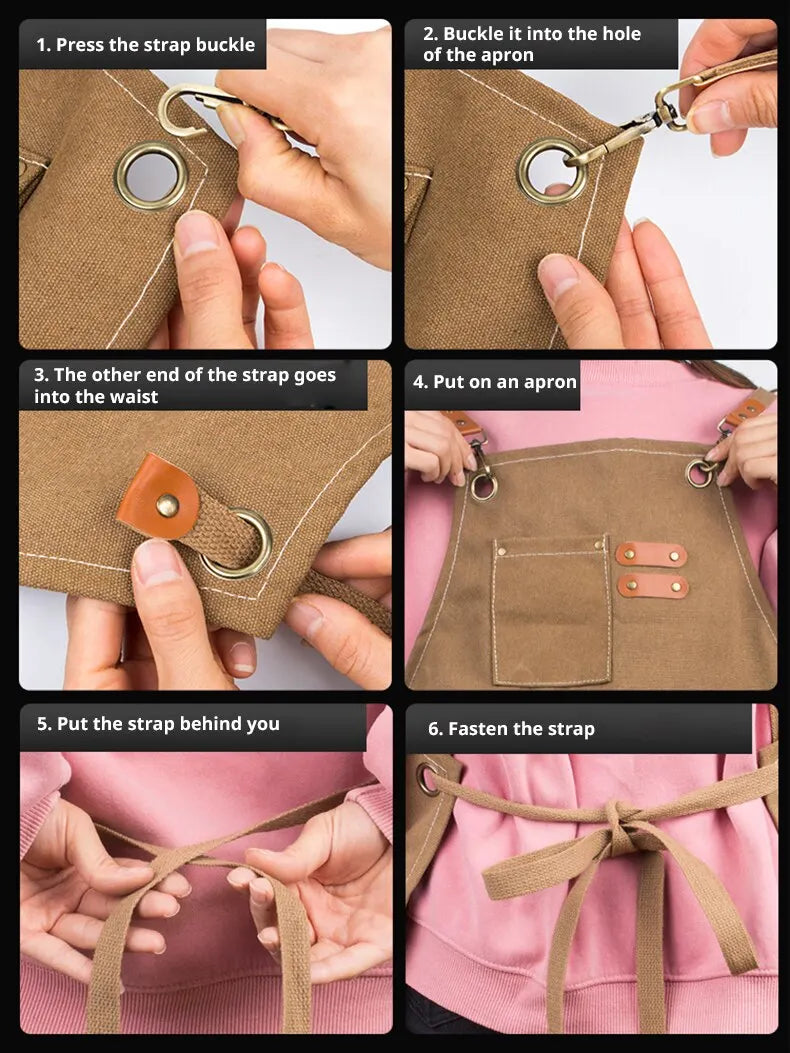 1. Press the strap buckle

2. Buckle it into the hole of the apron

3. The other end of the strap goes into the waist

4. Put on an apron

5. Put the strap behind you

6. Fasten the strap