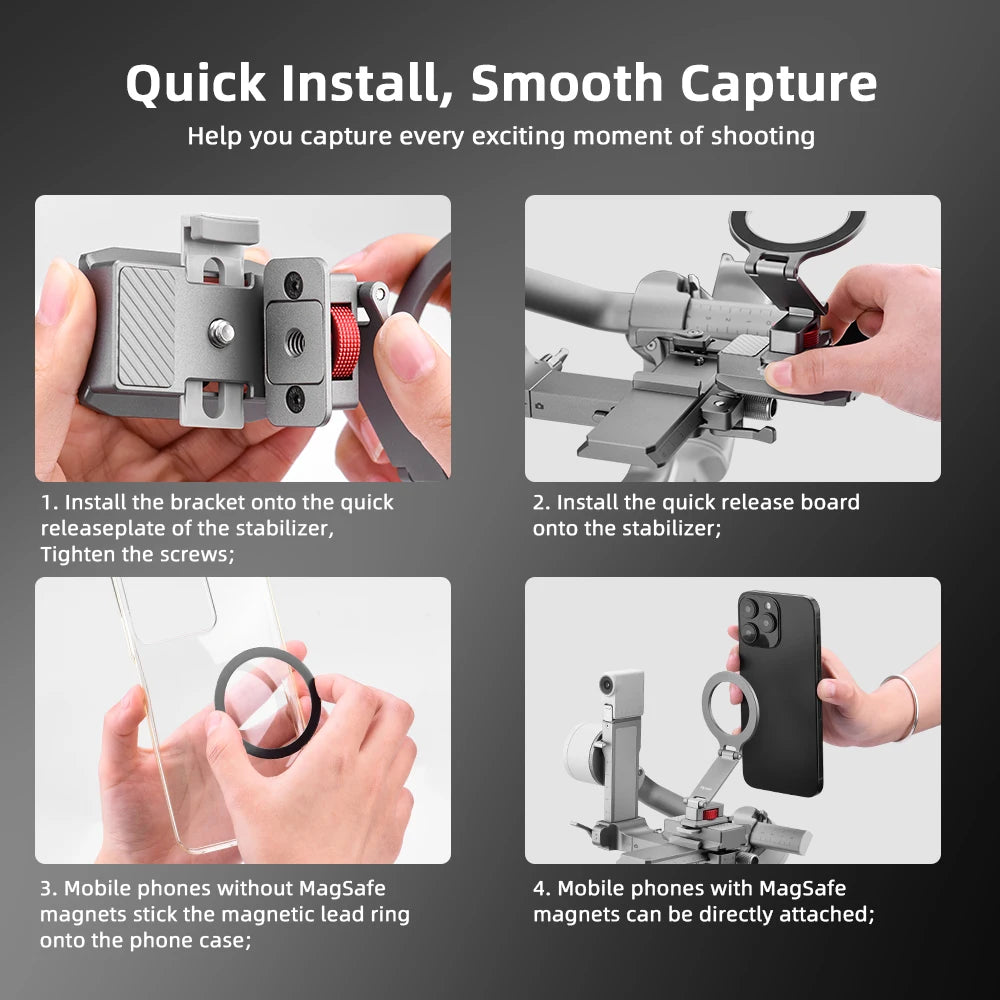 Quick Install, Smooth Capture
Help you capture every exciting moment of shooting

1. Install the bracket onto the quick releaseplate of the stabilizer, Tighten the screws;

2. Install the quick release board onto the stabilizer;

3. Mobile phones without MagSafe magnets stick the magnetic lead ring onto the phone case;

4. Mobile phones with MagSafe magnets can be directly attached;